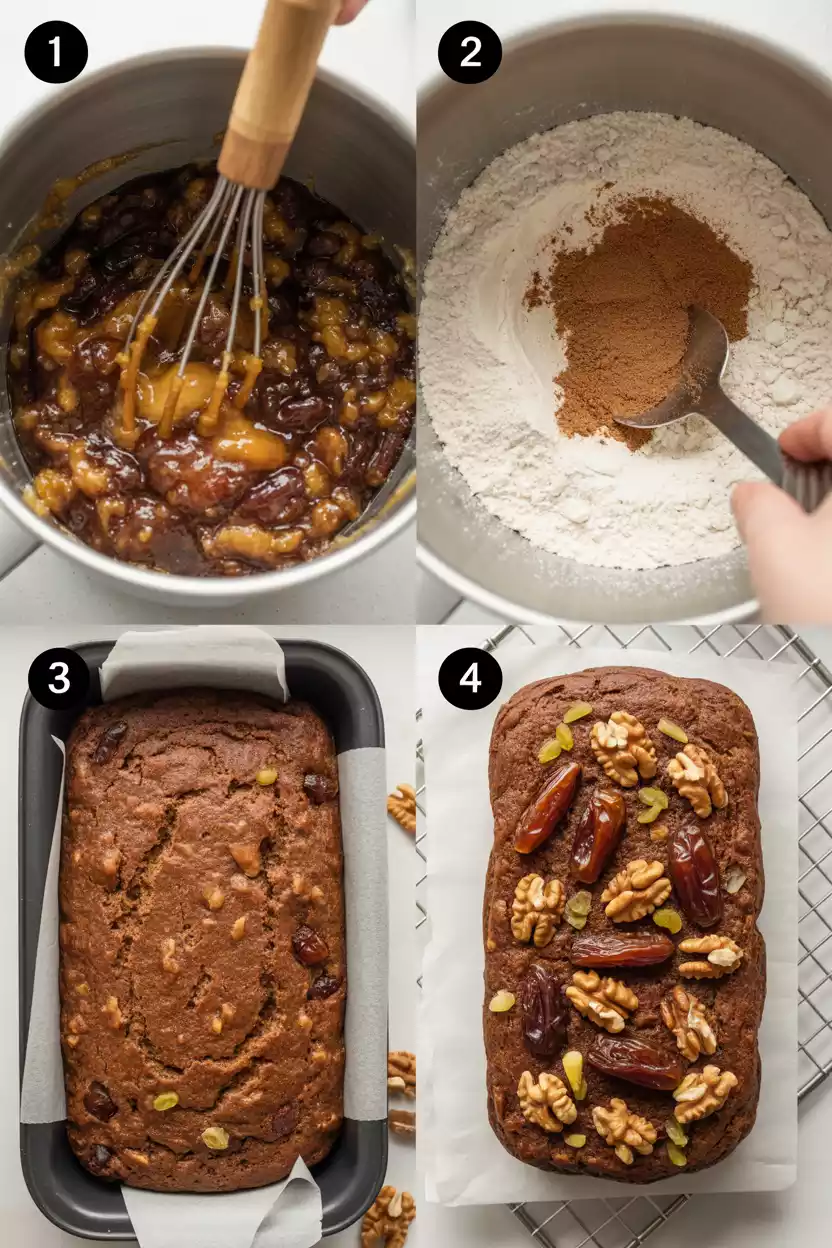 1
2
3
4